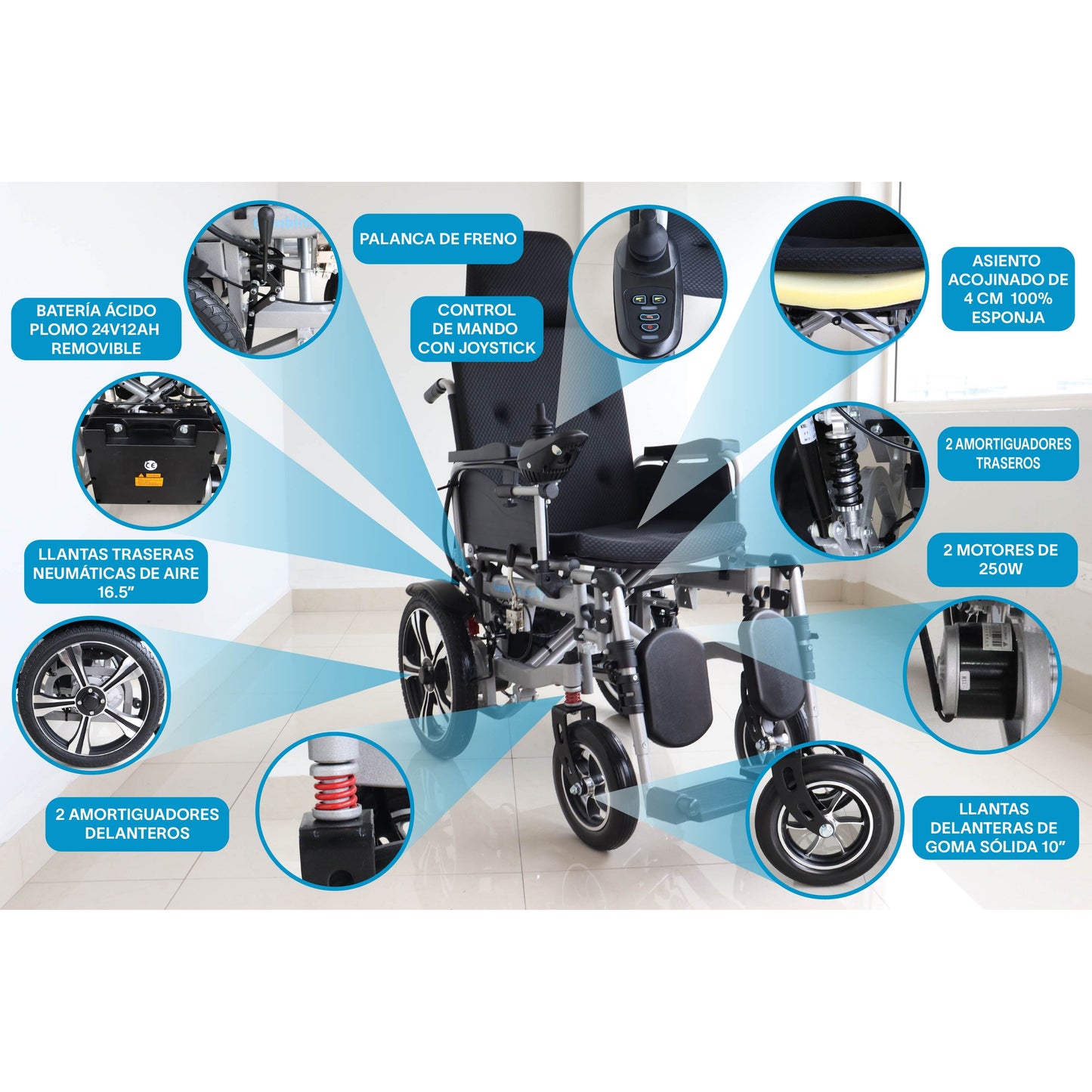 PALANCA DE FRENO

BATERÍA ÁCIDO PLOMO 24V12AH REMOVIBLE

CONTROL DE MANDO CON JOYSTICK

ASIENTO ACOJINADO DE 4 CM 100% ESPONJA

2 AMORTIGUADORES TRASEROS

LLANTAS TRASERAS NEUMÁTICAS DE AIRE 16.5”

2 MOTORES DE 250W

2 AMORTIGUADORES DELANTEROS

LLANTAS DELANTERAS DE GOMA SÓLIDA 10”