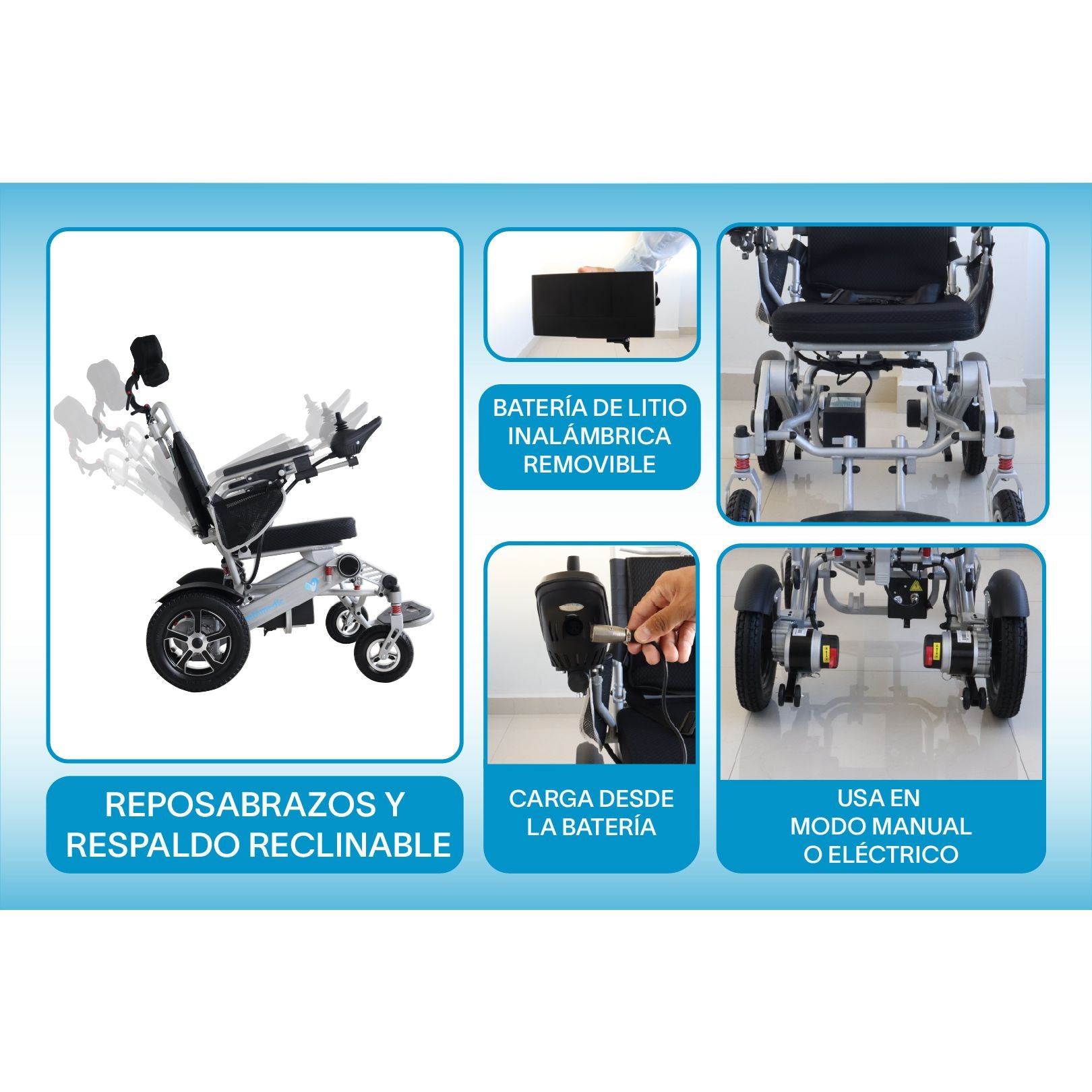 BATERÍA DE LITIO INALÁMBRICA REMOVIBLE

REPOSABRAZOS Y RESPALDO RECLINABLE

CARGA DESDE LA BATERÍA

USA EN MODO MANUAL O ELÉCTRICO