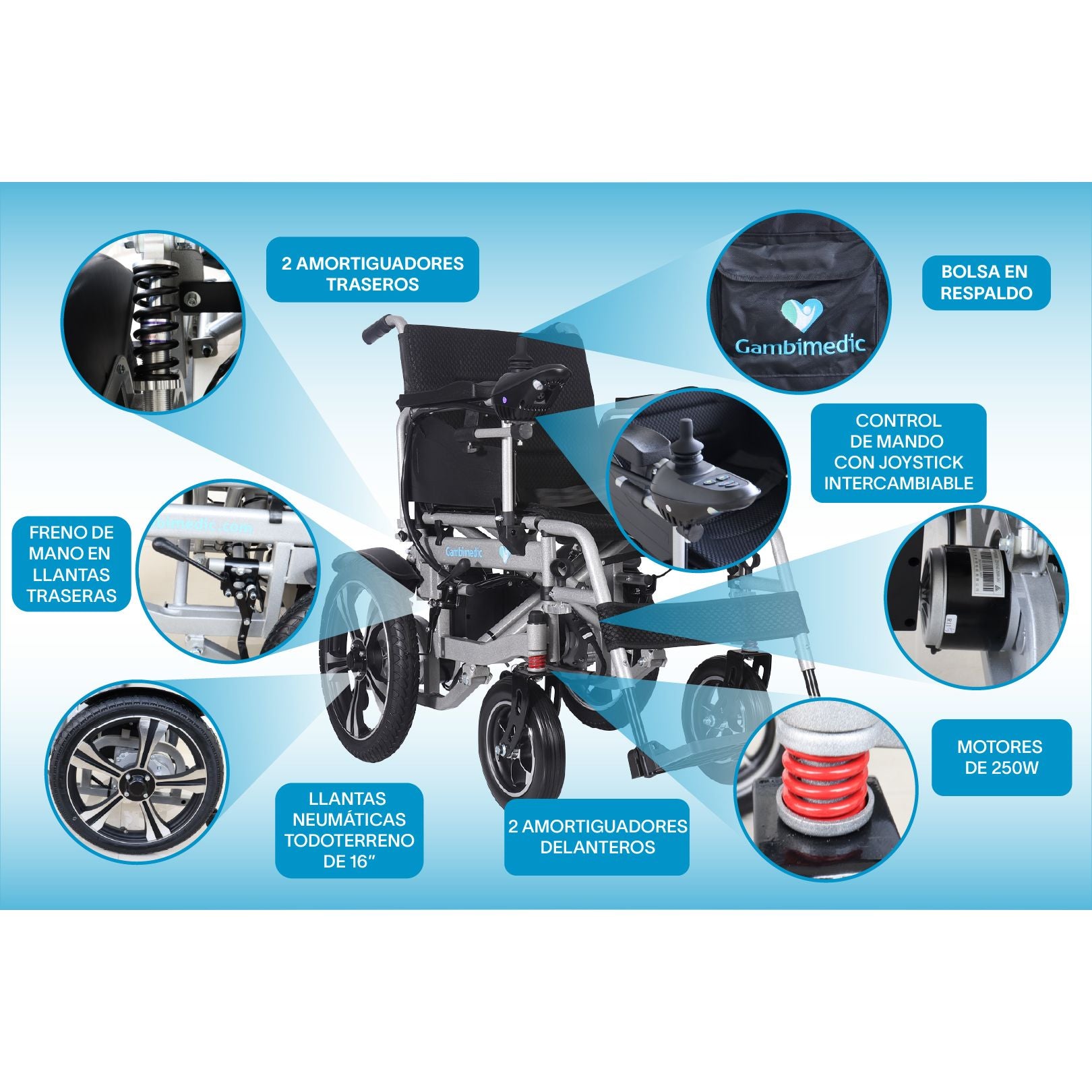 2 AMORTIGUADORES TRASEROS

Gambimedic

BOLSA EN RESPALDO

CONTROL DE MANDO CON JOYSTICK INTERCAMBIABLE

FRENO DE MANO EN LLANTAS TRASERAS

Gambimedic

MOTORES DE 250W

LLANTAS NEUMÁTICAS TODOTERRENO DE 16”

2 AMORTIGUADORES DELANTEROS