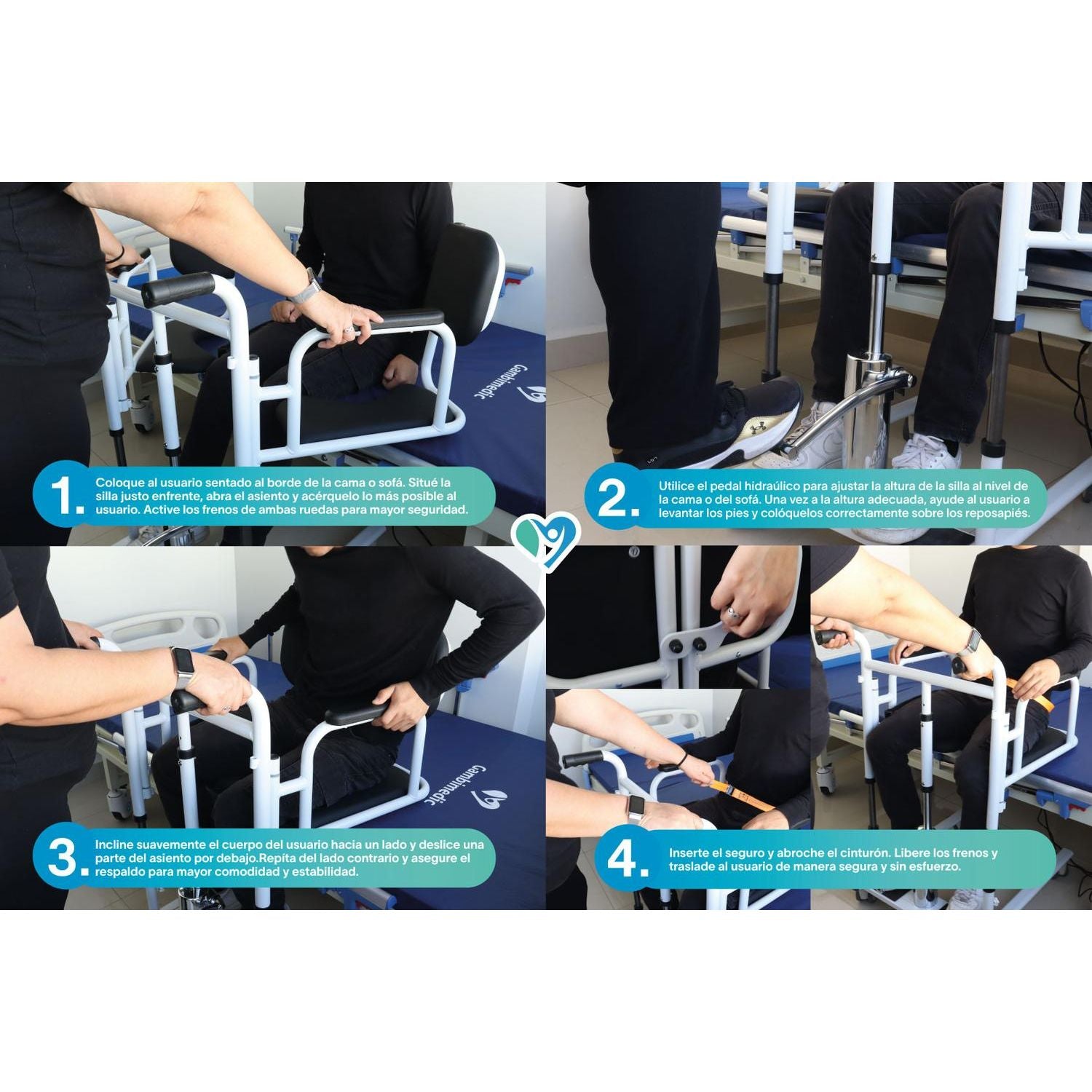 Gambimedic

1. Coloque al usuario sentado al borde de la cama o sofá. Situé la silla justo enfrente, abra el asiento y acérquelo lo más posible al usuario. Active los frenos de ambas ruedas para mayor seguridad.

2. Utilice el pedal hidraúlico para ajustar la altura de la silla al nivel de la cama o del sofá. Una vez a la altura adecuada, ayude al usuario a levantar los pies y colóquelos correctamente sobre los reposapiés.

Gambimedic

3. Incline suavemente el cuerpo del usuario hacia un lado y deslice una parte del asiento por debajo.Repita del lado contrario y asegure el respaldo para mayor comodidad y estabilidad.

4. Inserte el seguro y abroche el cinturón. Libere los frenos y traslade al usuario de manera segura y sin esfuerzo.