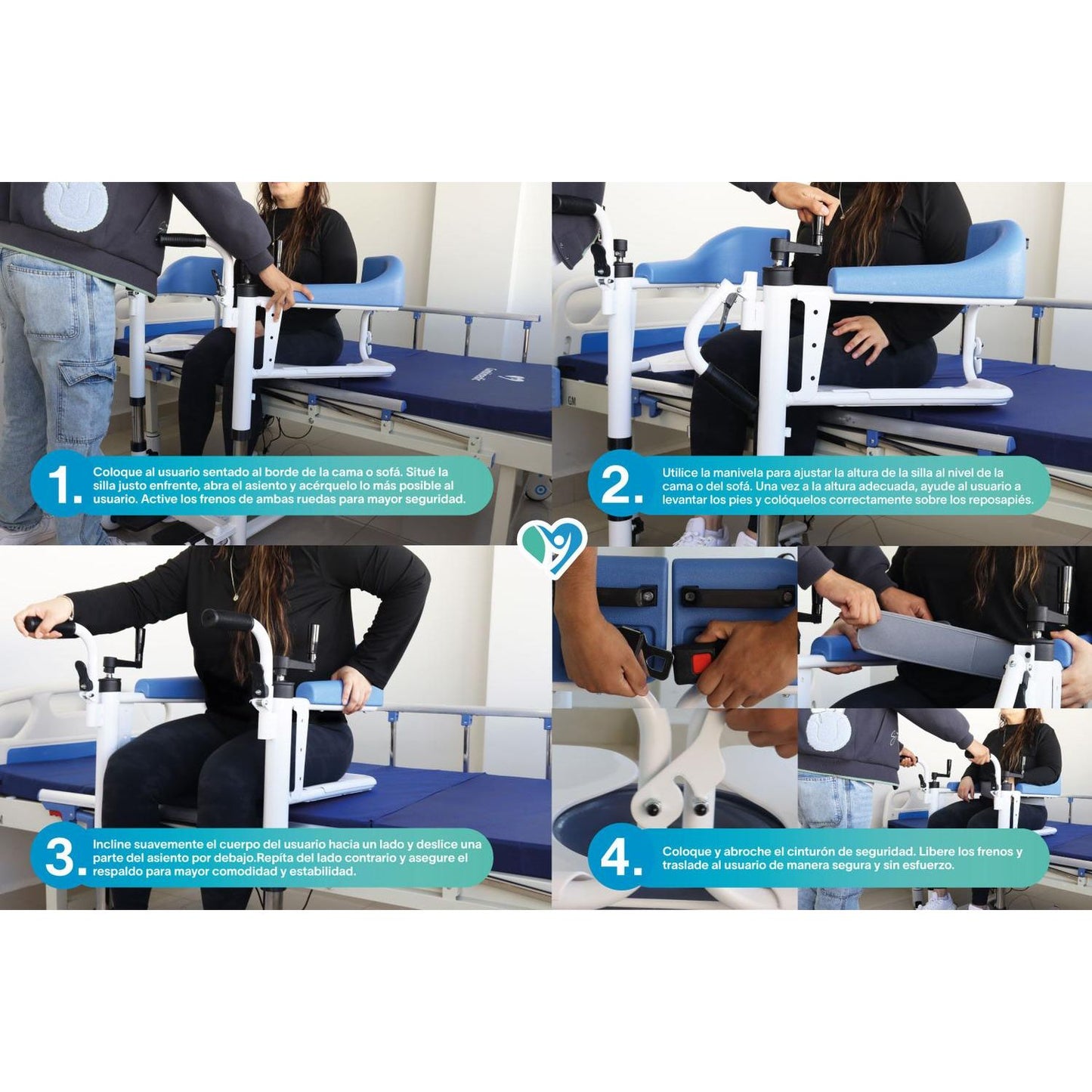 1. Coloque al usuario sentado al borde de la cama o sofá. Situé la silla justo enfrente, abra el asiento y acérquelo lo más posible al usuario. Active los frenos de ambas ruedas para mayor seguridad.

2. Utilice la manivela para ajustar la altura de la silla al nivel de la cama o del sofá. Una vez a la altura adecuada, ayude al usuario a levantar los pies y colóquelos correctamente sobre los reposapiés.

3. Incline suavemente el cuerpo del usuario hacia un lado y deslice una parte del asiento por debajo.Repíta del lado contrario y asegure el respaldo para mayor comodidad y estabilidad.

4. Coloque y abroche el cinturón de seguridad. Libere los frenos y traslade al usuario de manera segura y sin esfuerzo.